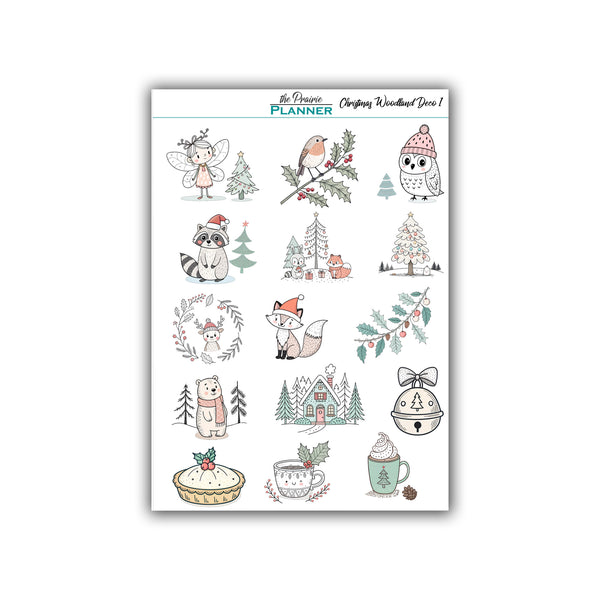 the Prairie
PLANNER
Christmas Woodland Deco 1